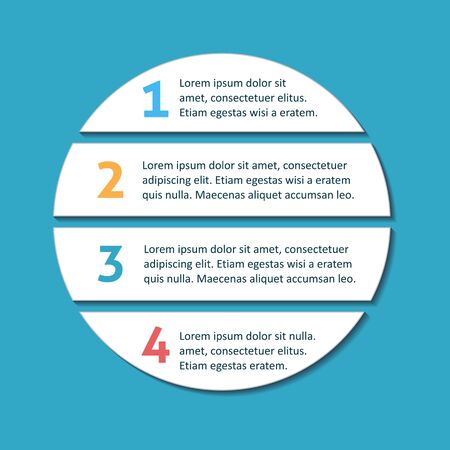 1
Lorem ipsum dolor sit amet, consectetuer elitus. Etiam egestas wisi a eratem.

2
Lorem ipsum dolor sit amet, consectetuer adipiscing elit. Etiam egestas wisi a eratem quis nulla. Maecenas aliquet accumsan leo.

3
Lorem ipsum dolor sit amet, consectetuer adipiscing elit. Etiam egestas wisi a eratem quis nulla. Maecenas aliquet accumsan leo.

4
Lorem ipsum dolor sit nulla. amet, consectetuer elitus. Etiam egestas eratem.